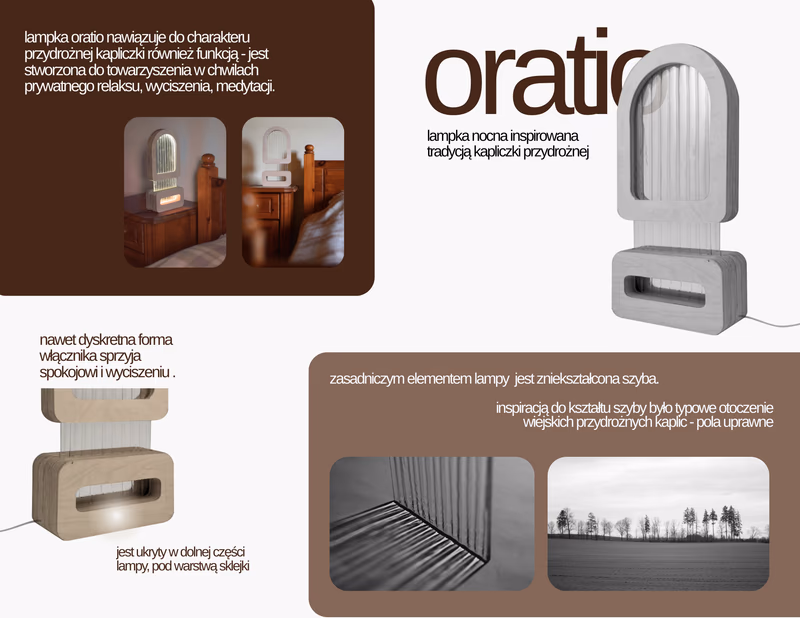 lampka oratio nawiązuje do charakteru przydrożnej kapliczki również funkcją - jest stworzona do towarzyszenia w chwilach prywatnego relaksu, wyciszenia, medytacji.

oratio

lampka nocna inspirowana tradycją kapliczki przydrożnej

nawet dyskretna forma włącznika sprzyja spokojowi i wyciszeniu .

jest ukryty w dolnej części lampy, pod warstwą sklejki

zasadniczym elementem lampy jest zniekształcona szyba.

inspiracją do kształtu szyby było typowe otoczenie wiejskich przydrożnych kaplic - pola uprawne